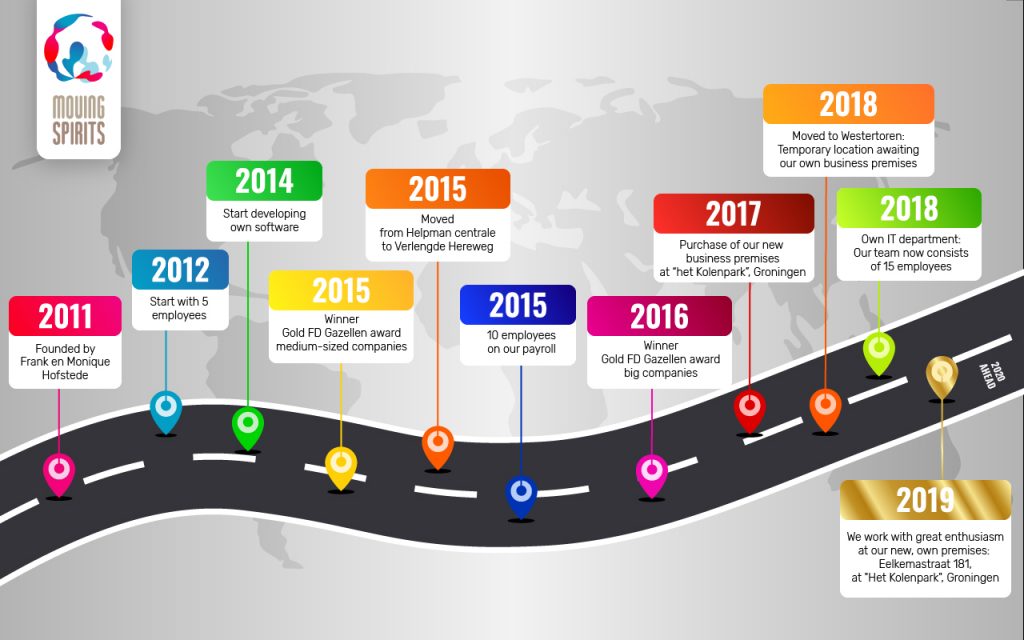 MOVING SPIRITS

2011
Founded by Frank en Monique Hofstede

2012
Start with 5 employees

2014
Start developing own software

2015
Winner Gold FD Gazellen award medium-sized companies

2015
Moved from Helpman centrale to Verlengde Hereweg

2015
10 employees on our payroll

2016
Winner Gold FD Gazellen award big companies

2017
Purchase of our new business premises at "het Kolenpark", Groningen

2018
Moved to Westertoren: Temporary location awaiting our own business premises

2018
Own IT department: Our team now consists of 15 employees

2020 AHEAD

2019
We work with great enthusiasm at our new, own premises: Eelkemastraat 181, at "Het Kolenpark", Groningen