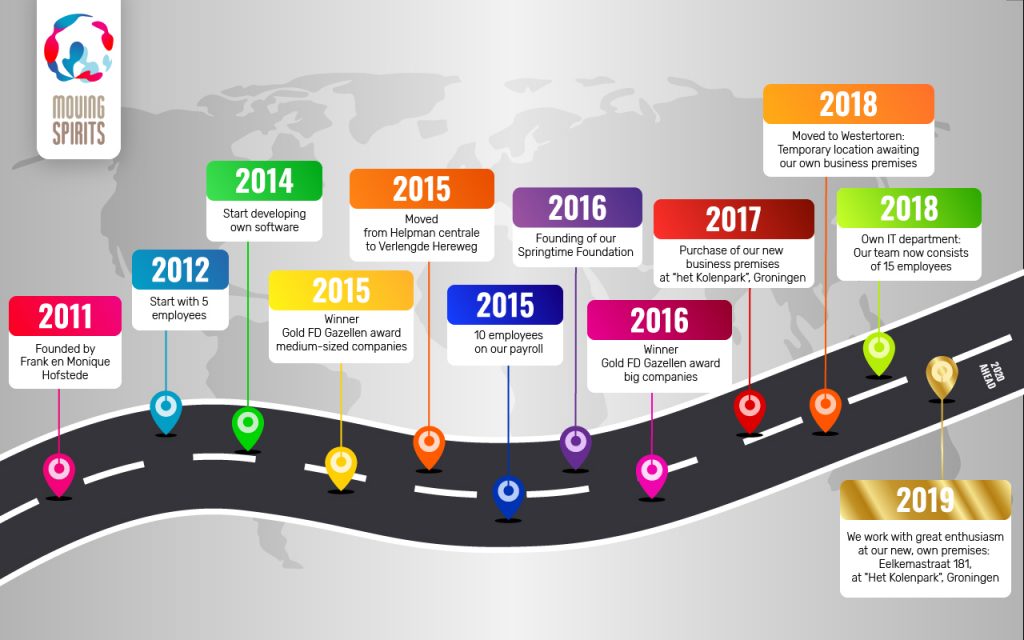 MOVING SPIRITS

2011
Founded by Frank en Monique Hofstede

2012
Start with 5 employees

2014
Start developing own software

2015
Winner Gold FD Gazellen award medium-sized companies

2015
Moved from Helpman centrale to Verlengde Hereweg

2015
10 employees on our payroll

2016
Founding of our Springtime Foundation

2016
Winner Gold FD Gazellen award big companies

2017
Purchase of our new business premises at "het Kolenpark", Groningen

2018
Moved to Westertoren: Temporary location awaiting our own business premises

2018
Own IT department: Our team now consists of 15 employees

2020 AHEAD

2019
We work with great enthusiasm at our new, own premises: Eelkemastraat 181, at "Het Kolenpark", Groningen